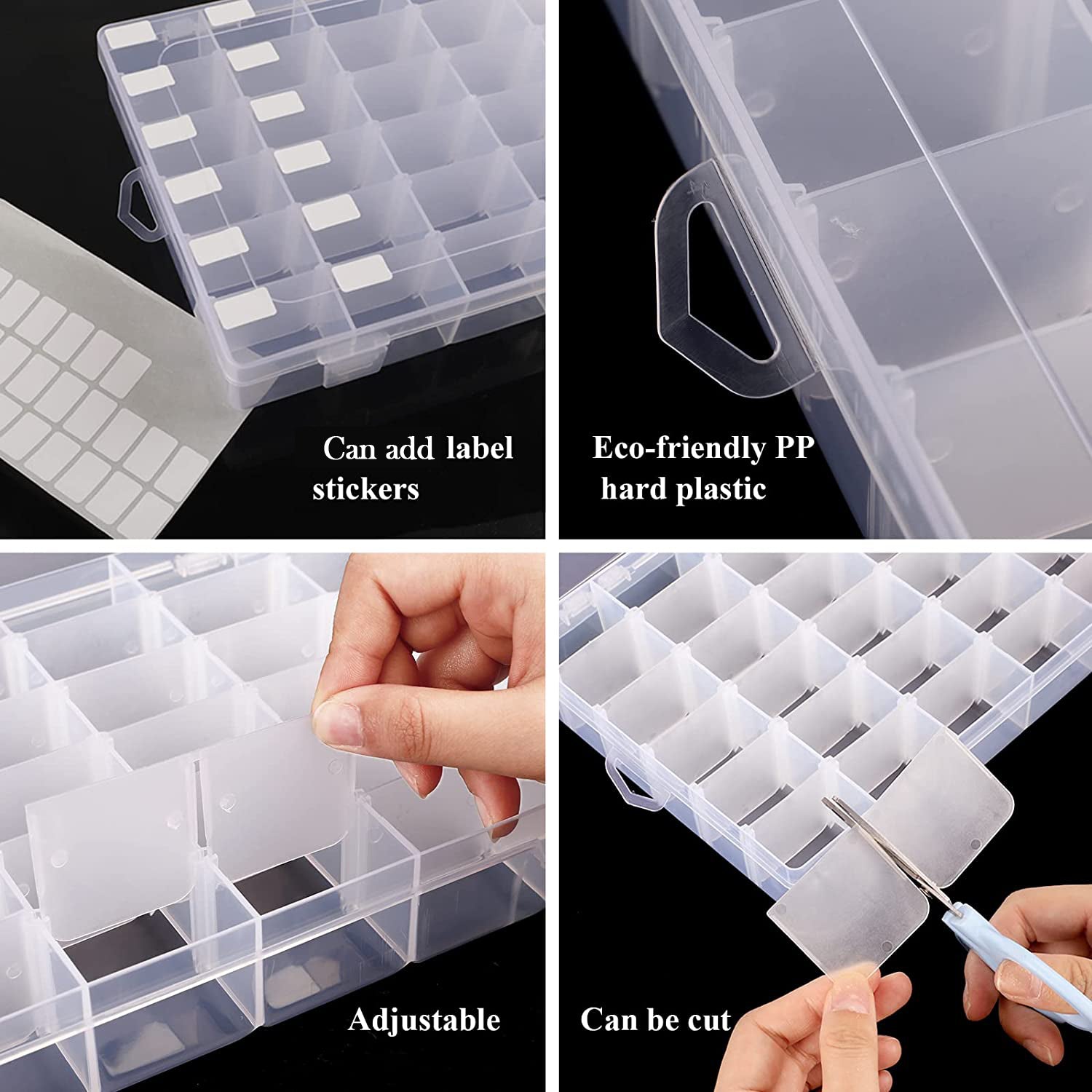 Can add label stickers

Eco-friendly PP hard plastic

Adjustable

Can be cut